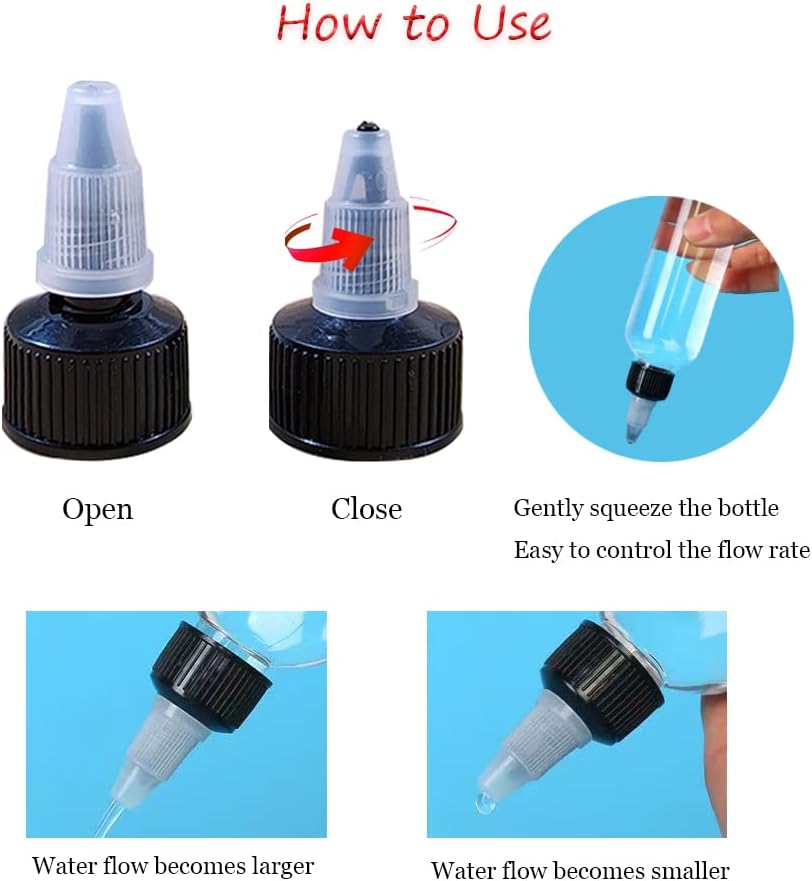 How to Use

Open

Close

Gently squeeze the bottle
Easy to control the flow rate

Water flow becomes larger

Water flow becomes smaller